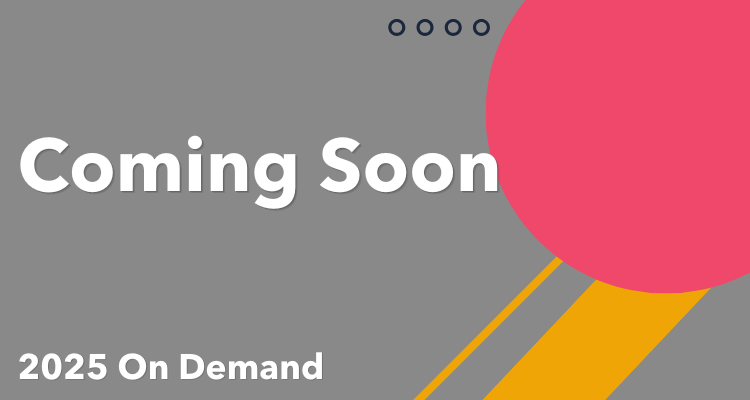 Coming Soon

2025 On Demand